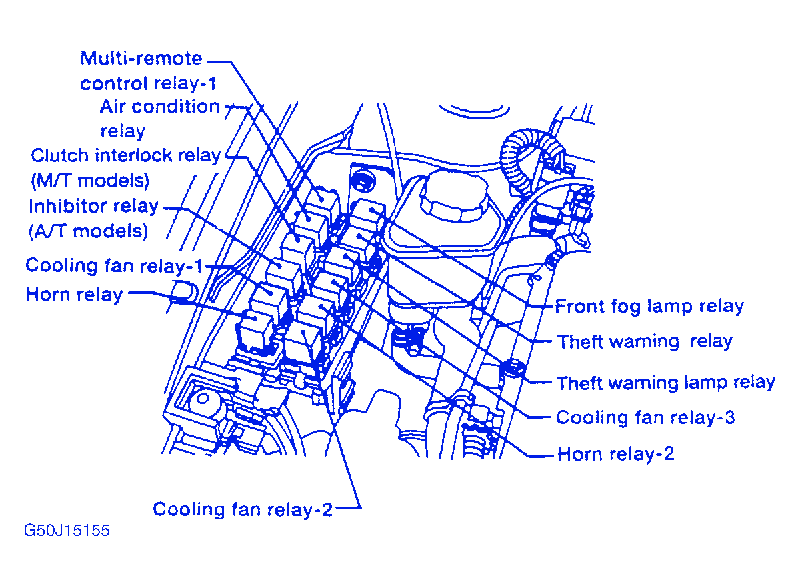 Multi-remote control relay-1
Air condition relay
Clutch interlock relay (M/T models)
Inhibitor relay (A/T models)
Cooling fan relay-1
Horn relay
Front fog lamp relay
Theft warning relay
Theft warning lamp relay
Cooling fan relay-3
Horn relay-2
Cooling fan relay-2
G50J15155