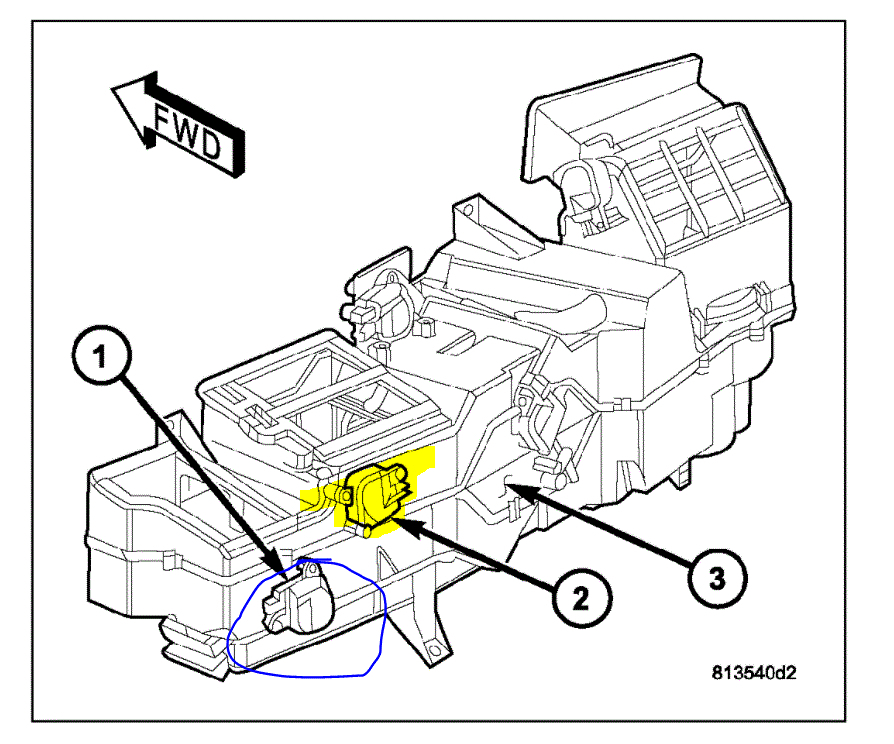 FWD

1

2

3

813540d2