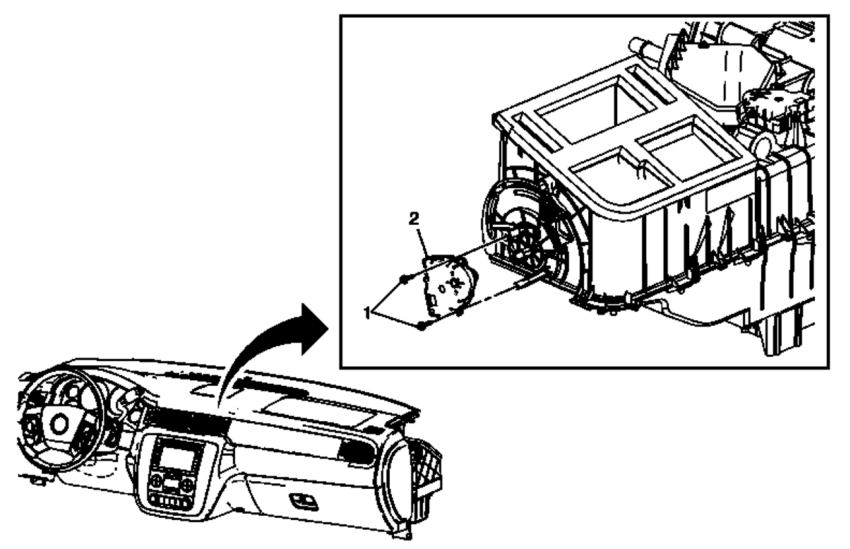 2
1