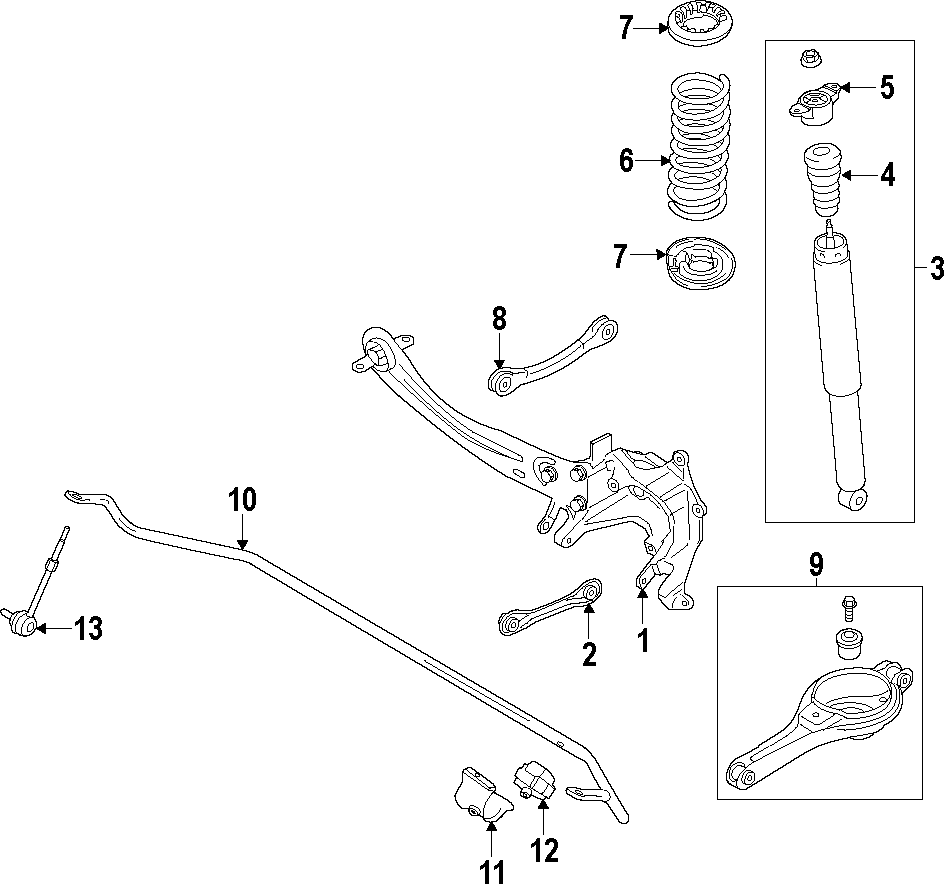 7
5
6
4
7
3
8
10
9
13
2
1
11
12