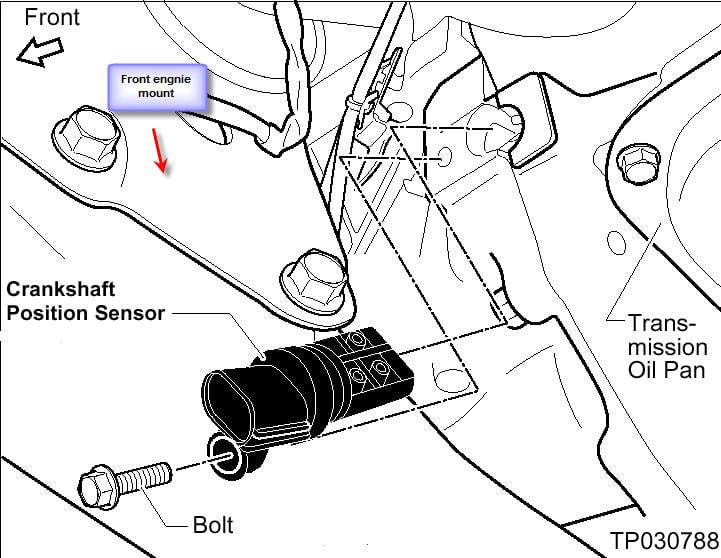 Front

Front engnie mount

Crankshaft Position Sensor

Transmission Oil Pan

Bolt

TP030788