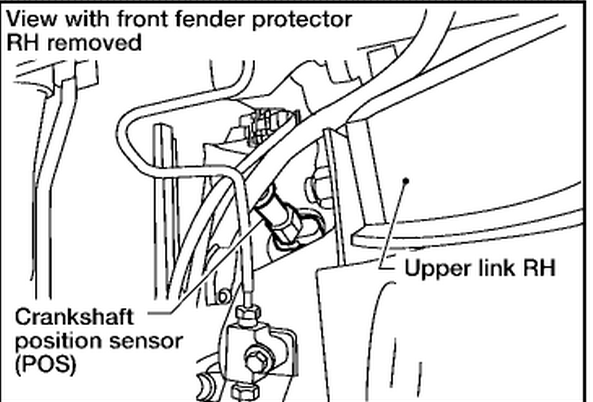 View with front fender protector RH removed

Upper link RH

Crankshaft position sensor (POS)