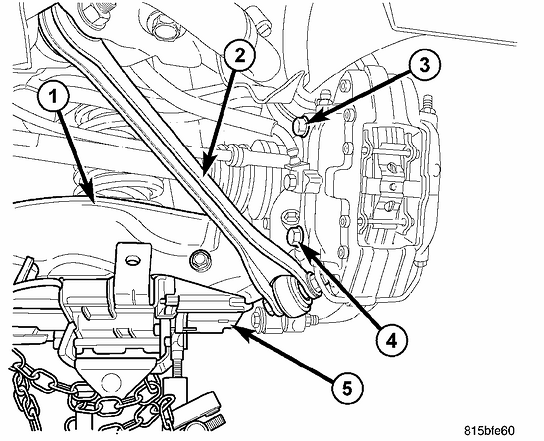 1
2
3
4
5
815bfe60