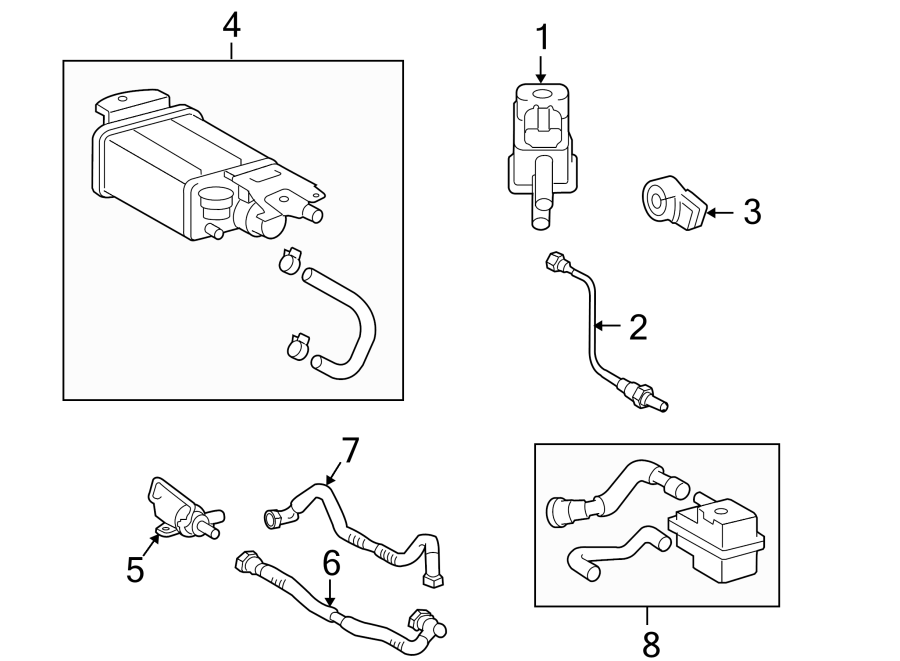 4
1
3
2
7
5
6
8