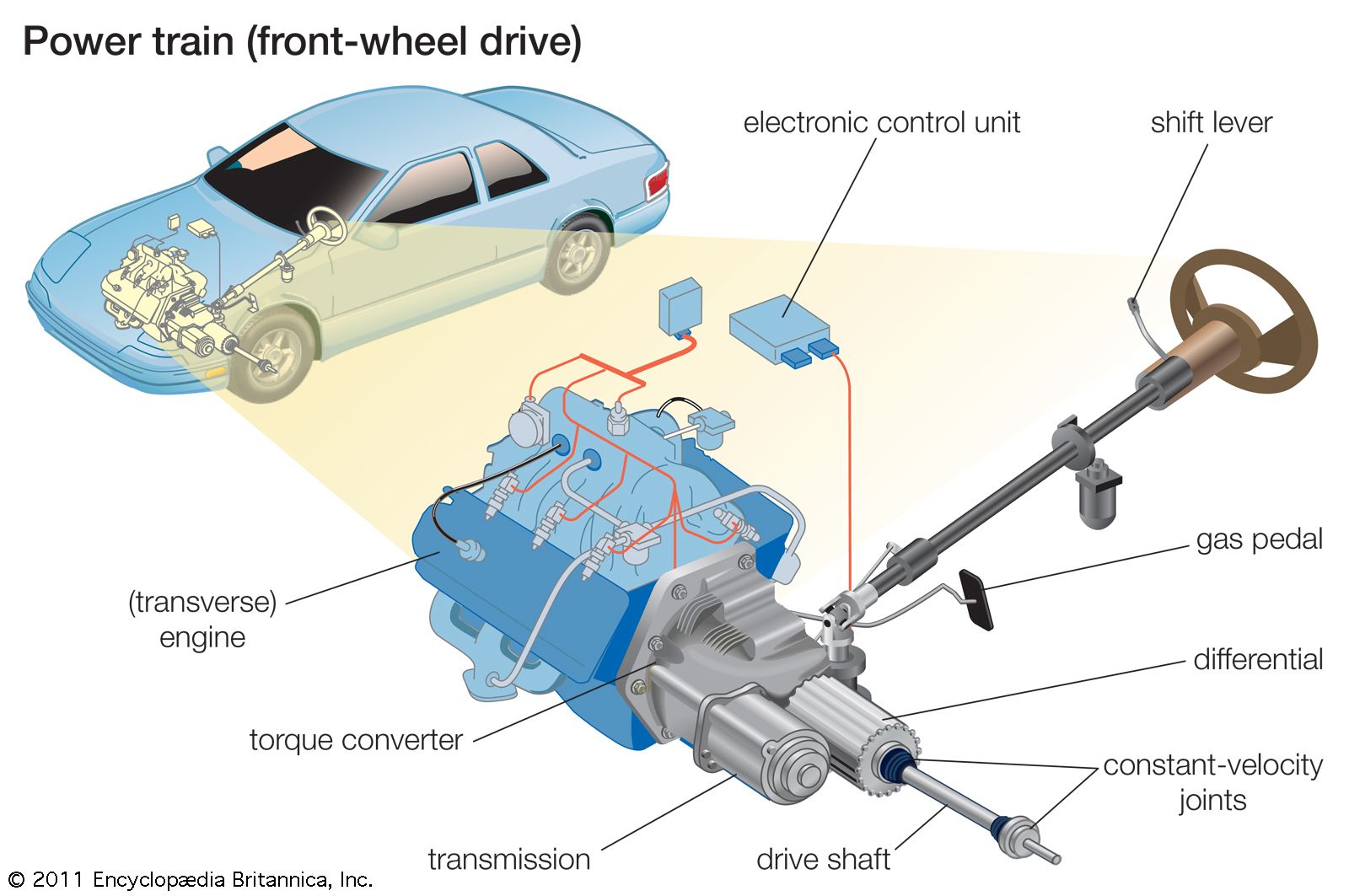 Power train (front-wheel drive)

electronic control unit

shift lever

gas pedal

(transverse) engine

differential

torque converter

constant-velocity joints

transmission

drive shaft

© 2011 Encyclopædia Britannica, Inc.