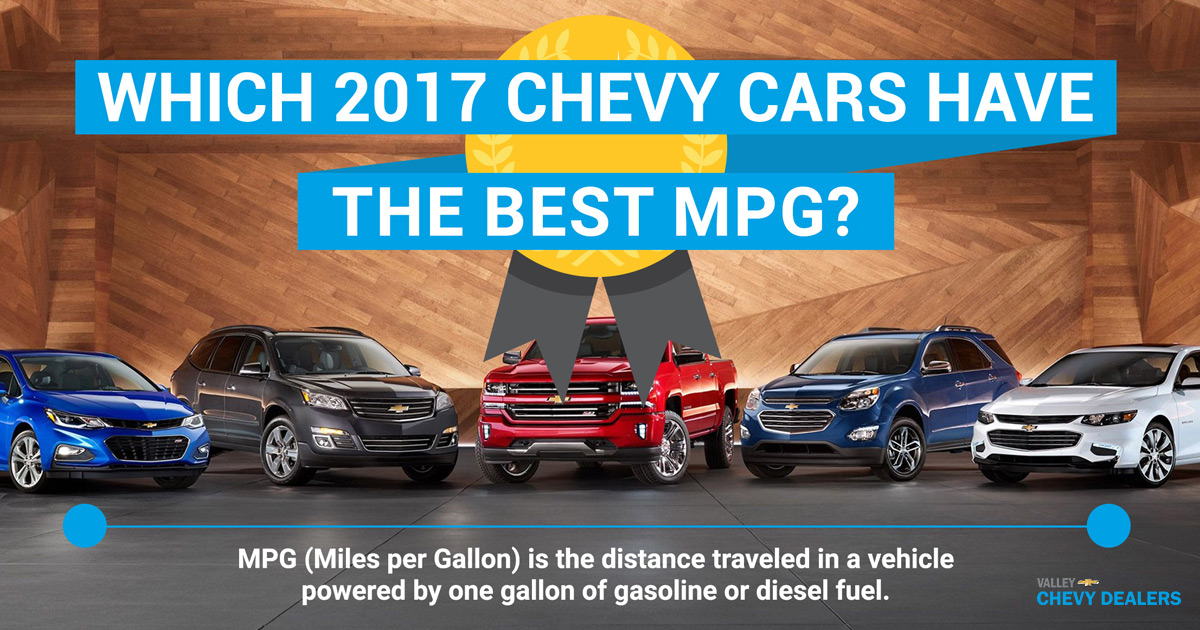 WHICH 2017 CHEVY CARS HAVE THE BEST MPG?

MPG (Miles per Gallon) is the distance traveled in a vehicle powered by one gallon of gasoline or diesel fuel.

VALLEY CHEVY DEALERS