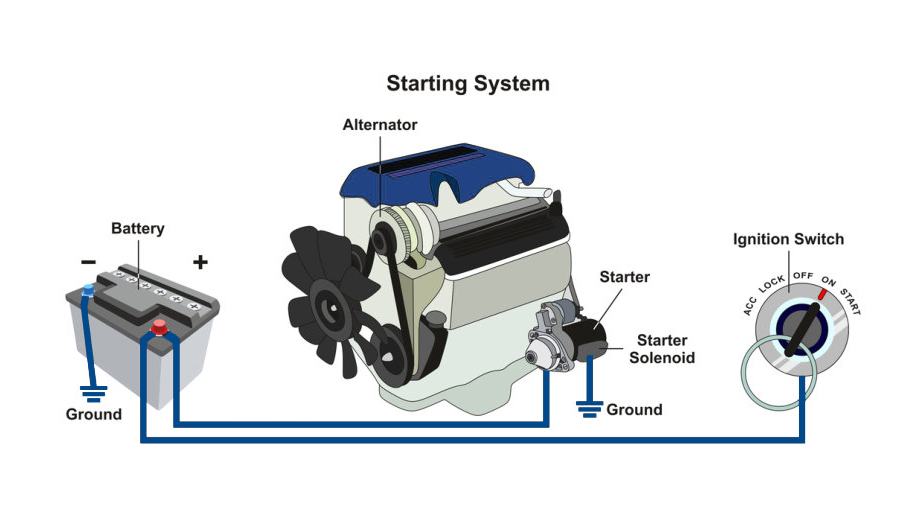 Starting System

Alternator

Battery

−

+

Ground

Starter

Starter Solenoid

Ground

Ignition Switch

ACC LOCK OFF ON START