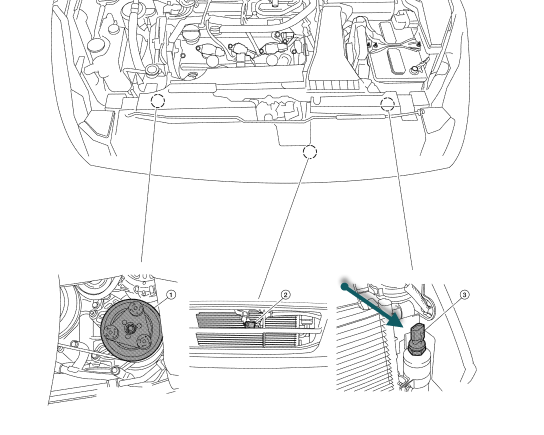 1
2
3