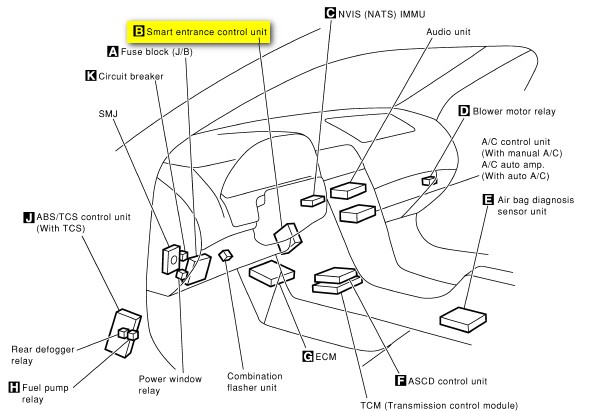 C NVIS (NATS) IMMU

B Smart entrance control unit

Audio unit

A Fuse block (J/B)

K Circuit breaker

SMJ

D Blower motor relay

A/C control unit (With manual A/C)
A/C auto amp. (With auto A/C)

E Air bag diagnosis sensor unit

J ABS/TCS control unit (With TCS)

Rear defogger relay

H Fuel pump relay

Power window relay

Combination flasher unit

G ECM

F ASCD control unit

TCM (Transmission control module)