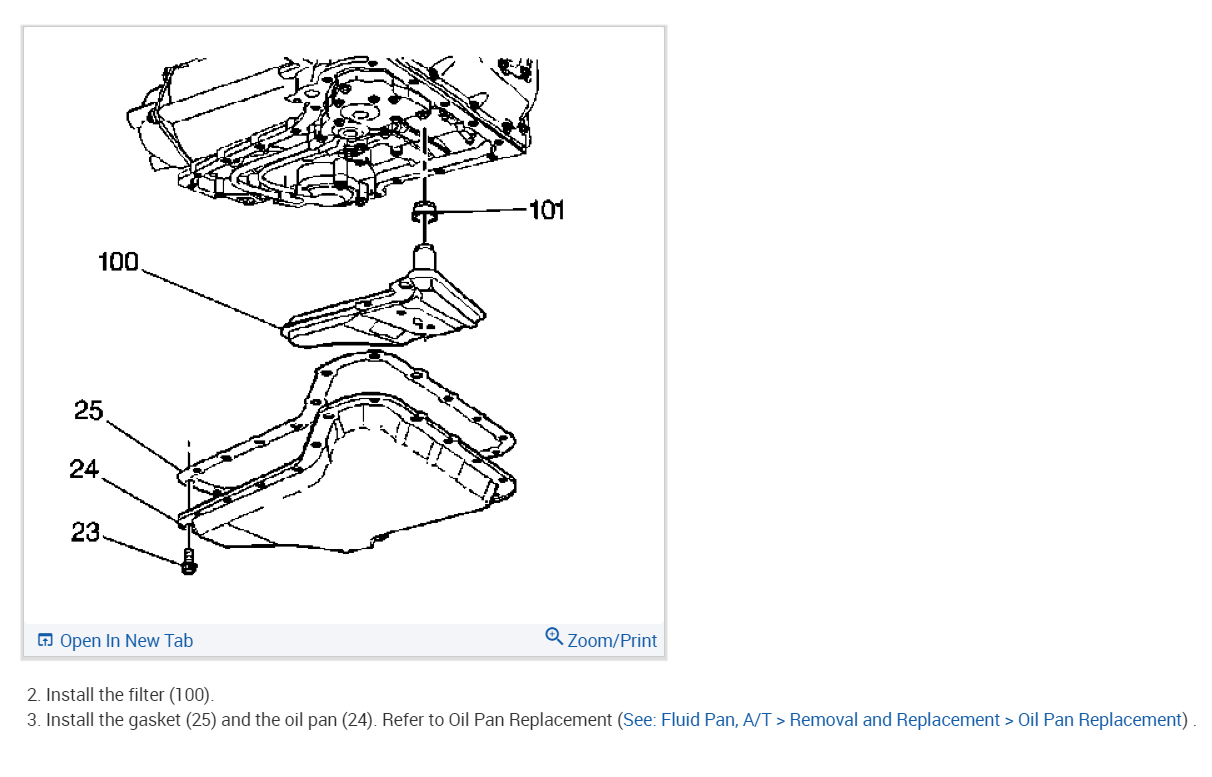 101
100
25
24
23

Open In New Tab
Zoom/Print

2. Install the filter (100).
3. Install the gasket (25) and the oil pan (24). Refer to Oil Pan Replacement (See: Fluid Pan, A/T > Removal and Replacement > Oil Pan Replacement) .