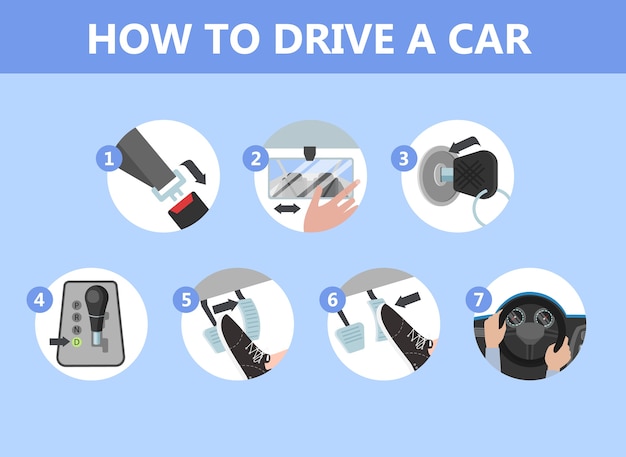 HOW TO DRIVE A CAR

1

2

3

4

P
R
N
D

5

6

7