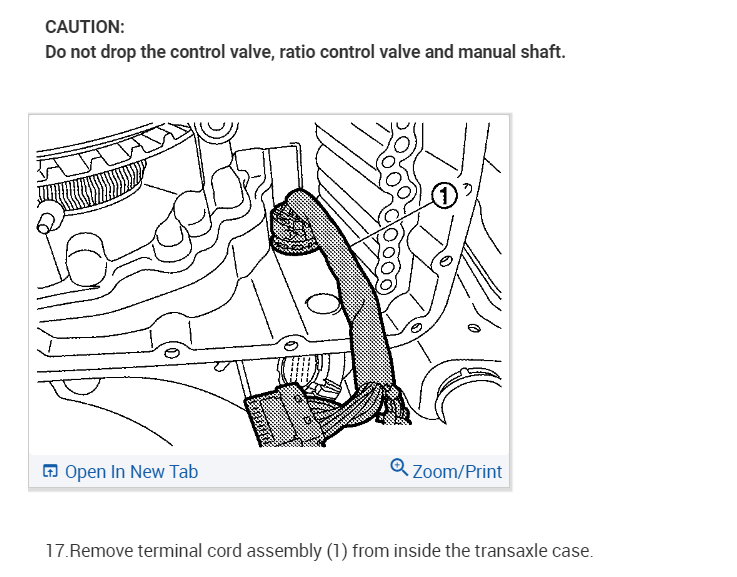 CAUTION:
Do not drop the control valve, ratio control valve and manual shaft.

1

Open In New Tab

Zoom/Print

17.Remove terminal cord assembly (1) from inside the transaxle case.