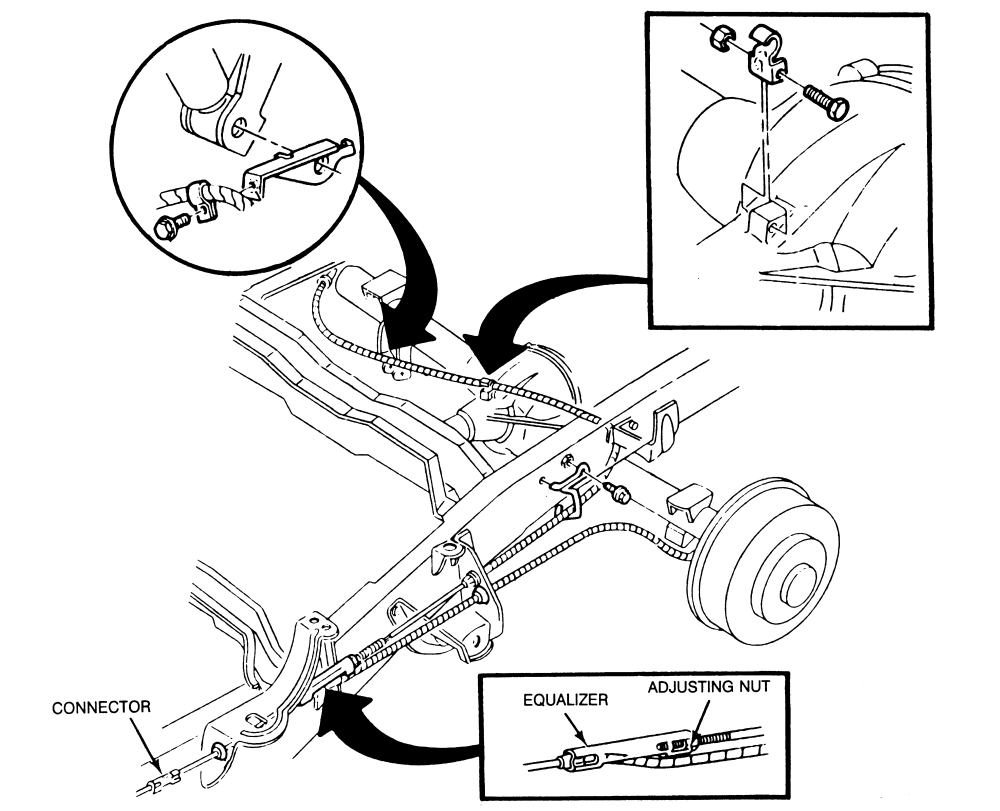 CONNECTOR

EQUALIZER

ADJUSTING NUT