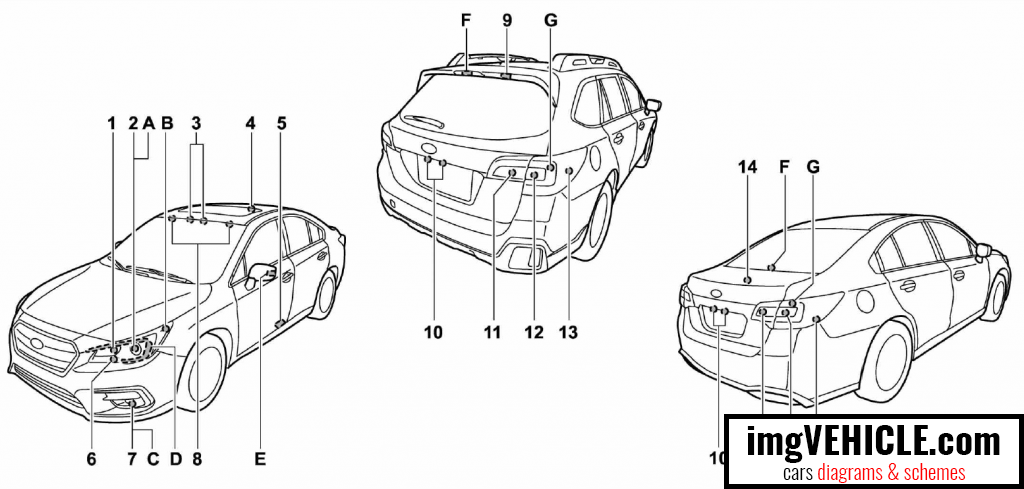 1
2 A
B
3
4
5
6
7 C
D
8
E
F
9
G
10
11
12
13
14
F
G
10

imgVEHICLE.com
cars diagrams & schemes