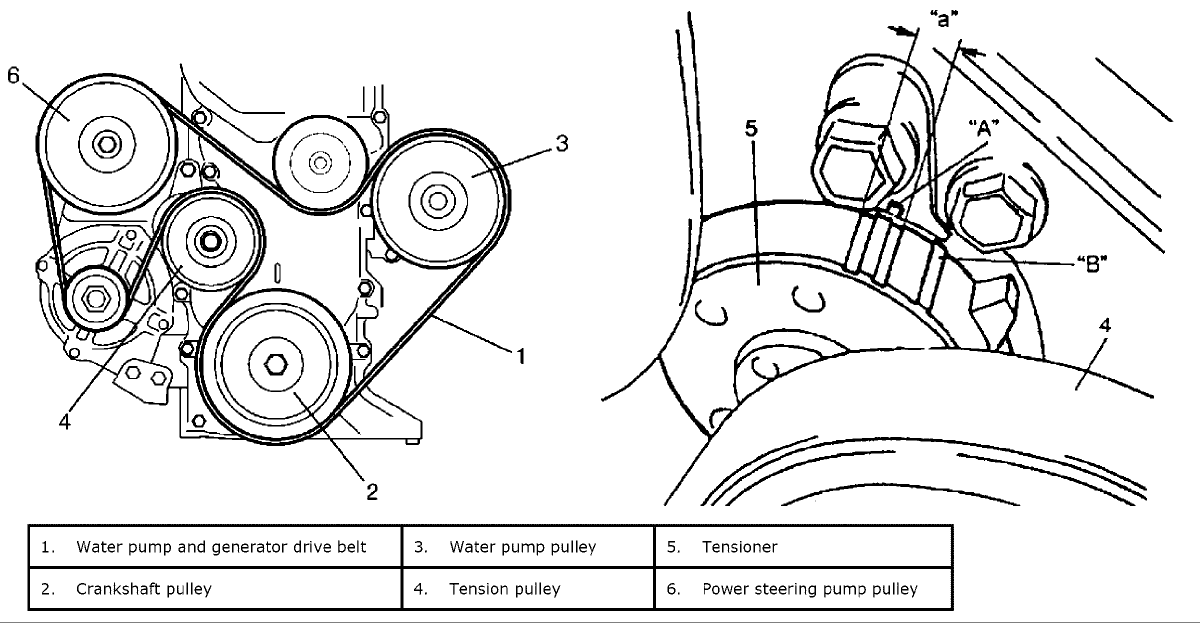 6
3
1
4
2
"a"
"A"
5
"B"
4

| 1. Water pump and generator drive belt | 3. Water pump pulley | 5. Tensioner |
|---|---|---|
| 2. Crankshaft pulley | 4. Tension pulley | 6. Power steering pump pulley |