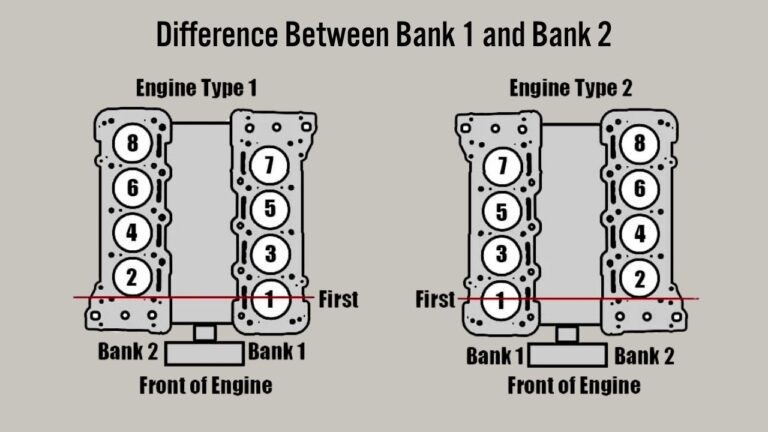 Difference Between Bank 1 and Bank 2

Engine Type 1

8
6
4
2

7
5
3
1

First

Bank 2
Bank 1

Front of Engine

Engine Type 2

7
5
3
1

8
6
4
2

First

Bank 1
Bank 2

Front of Engine