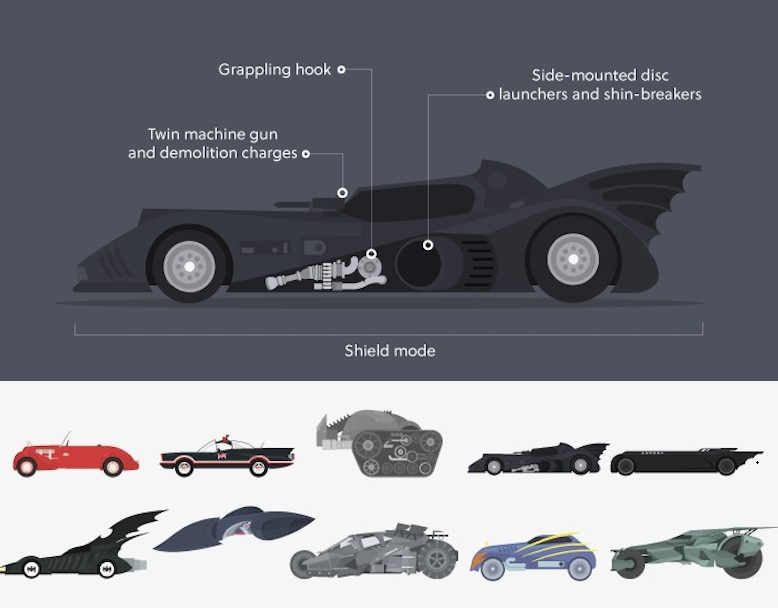 Grappling hook

Side-mounted disc launchers and shin-breakers

Twin machine gun and demolition charges

Shield mode