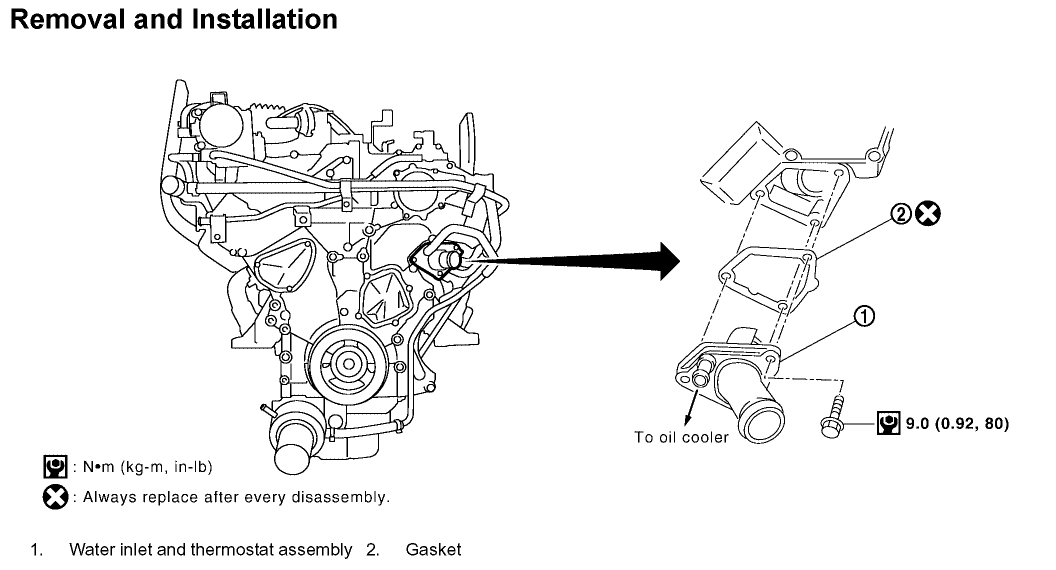 Removal and Installation

②
①
To oil cooler
9.0 (0.92, 80)

: N•m (kg-m, in-lb)
: Always replace after every disassembly.

1. Water inlet and thermostat assembly 2. Gasket